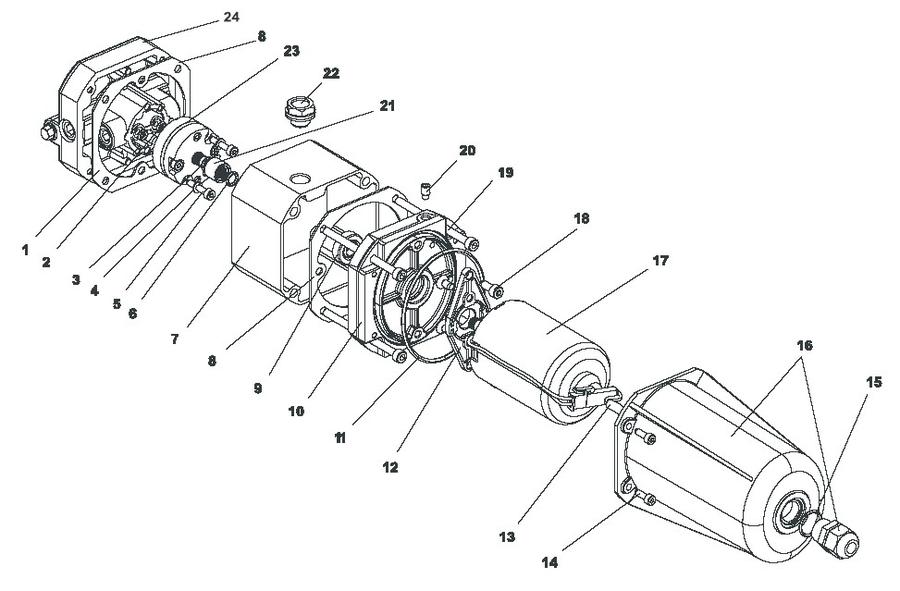 24
8
23
22
21
20
19
18
17
16
15
1
2
3
4
5
6
7
8
9
10
11
12
13
14