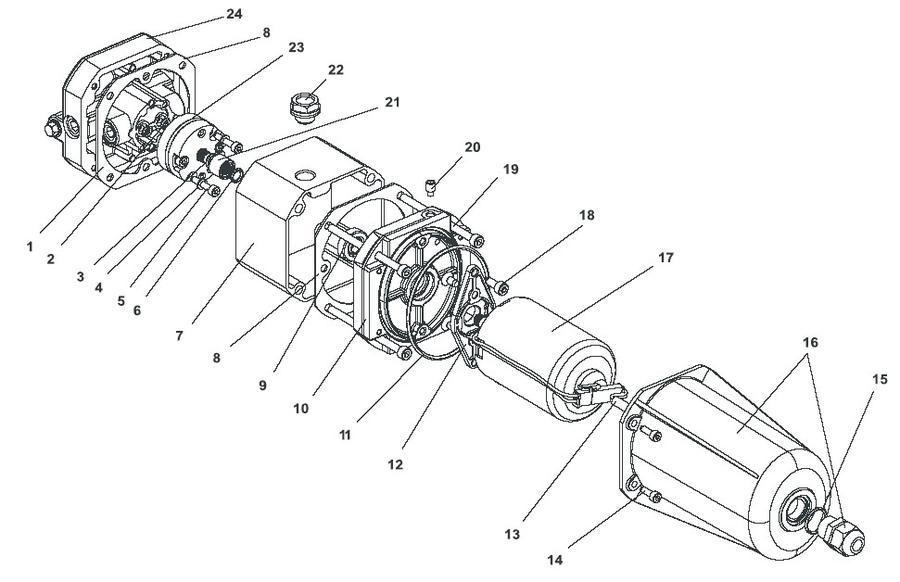 24
8
23
22
21
20
19
18
17
16
15
1
2
3
4
5
6
7
8
9
10
11
12
13
14