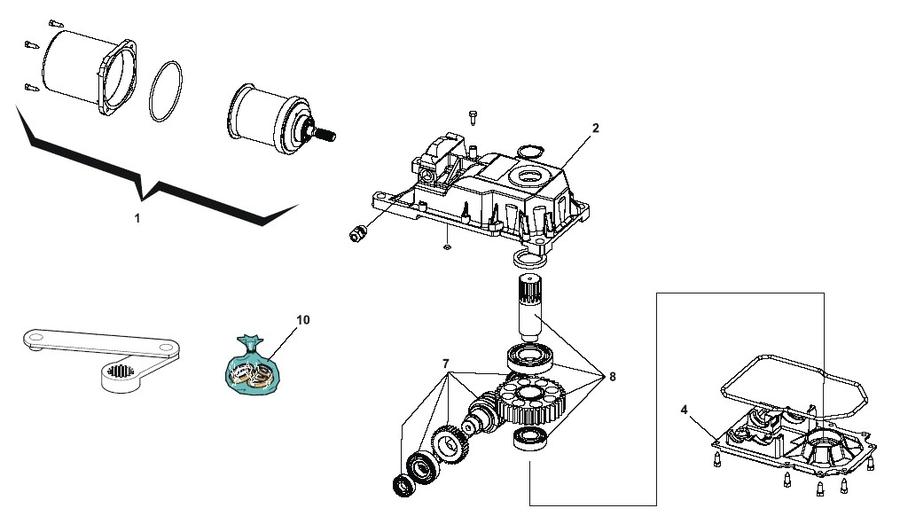 1

2

10

7

8

4