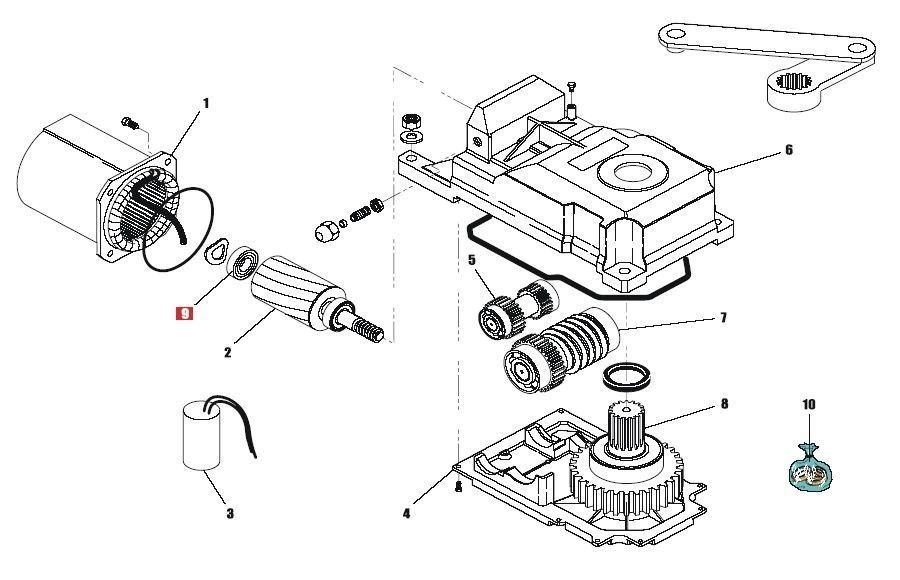 1
6
9
2
5
7
8
10
3
4