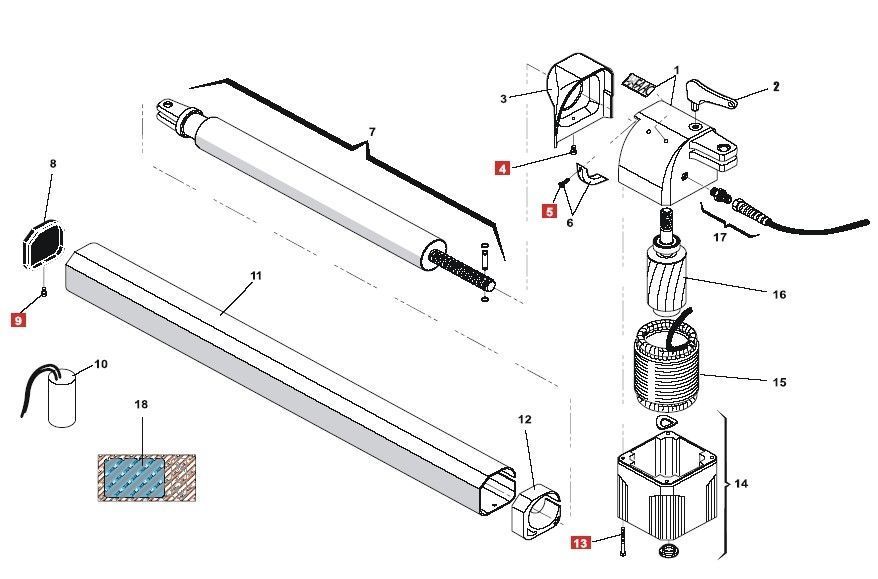 1
2
3
4
5
6
7
8
9
10
11
12
13
14
15
16
17
18